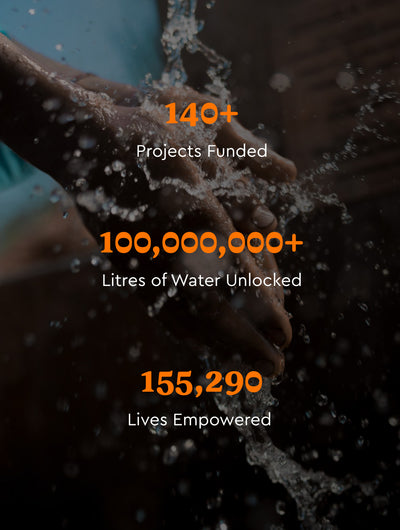 140+
Projects Funded

100,000,000+
Litres of Water Unlocked

155,290
Lives Empowered